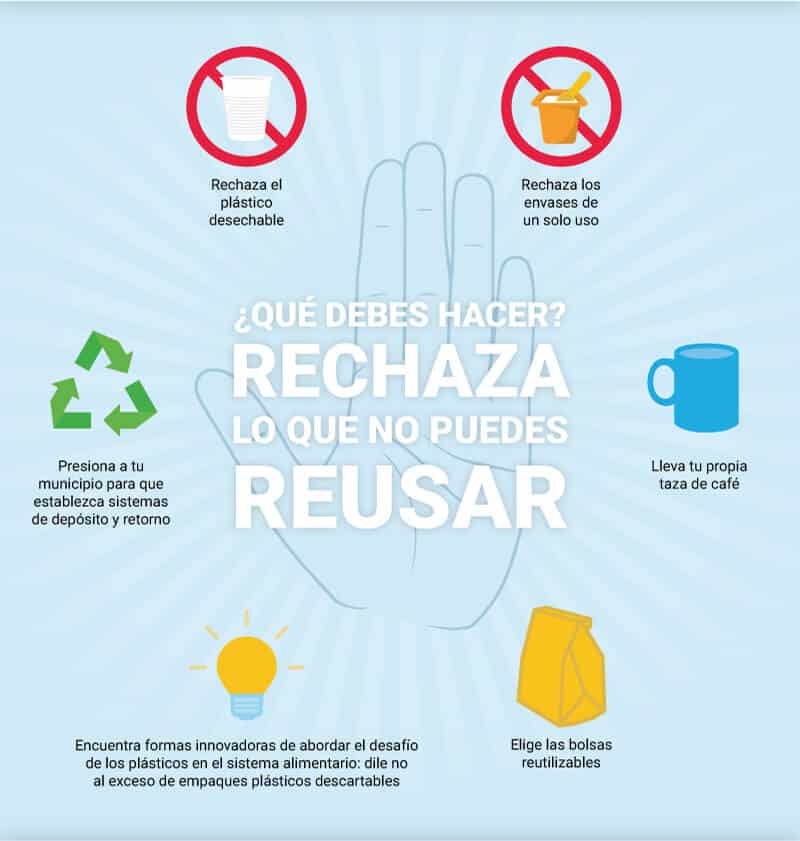 Rechaza el plástico desechable

Rechaza los envases de un solo uso

¿QUÉ DEBES HACER?
RECHAZA
LO QUE NO PUEDES
REUSAR

Presiona a tu municipio para que establezca sistemas de depósito y retorno

Lleva tu propia taza de café

Encuentra formas innovadoras de abordar el desafío de los plásticos en el sistema alimentario: dile no al exceso de empaques plásticos descartables

Elige las bolsas reutilizables